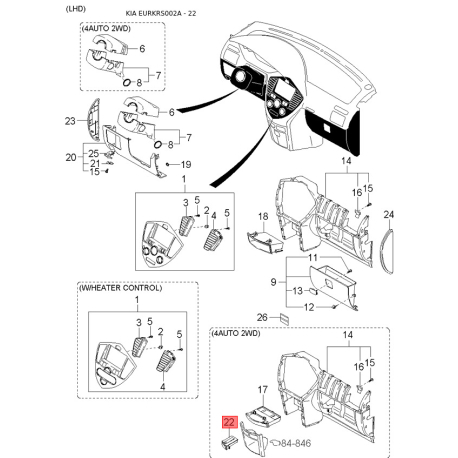 (LHD)

KIA EURKRS002A - 22

(4AUTO 2WD)

6

7

8

23

6

7

8

20

25

21

15

19

1

3

5

2

4

5

14

16

15

18

24

11

9

13

12

26

(W/HEATER CONTROL)

1

3

5

2

5

4

(4AUTO 2WD)

14

16

15

17

22

84-846