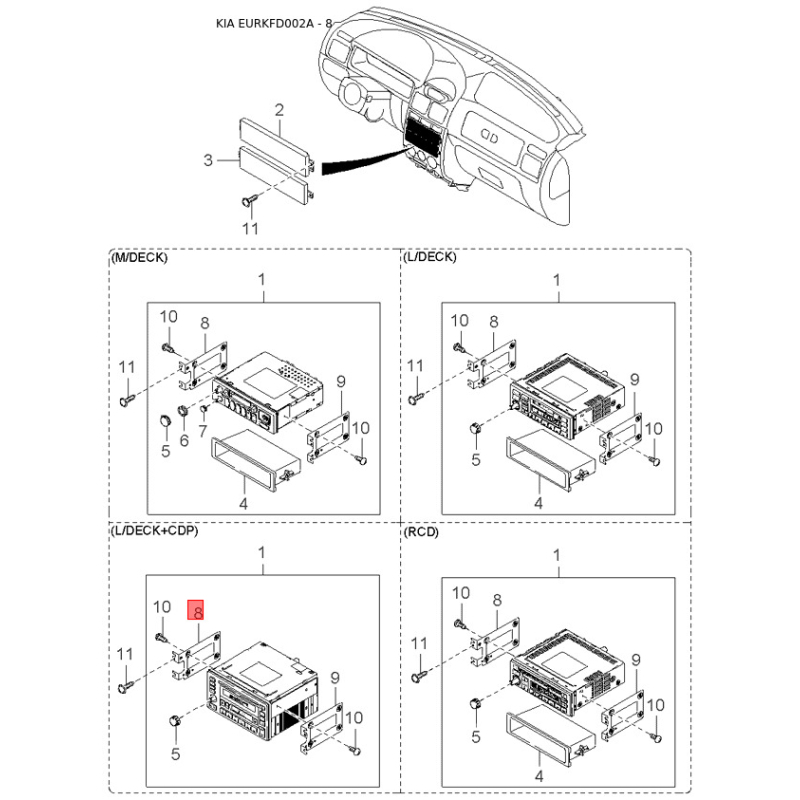 KIA EURKFD002A - 8

2
3
11

(M/DECK)
1
10
8
11
9
10
5
6
7
4

(L/DECK)
1
10
8
11
9
10
5
4

(L/DECK+CDP)
1
10
8
11
9
10
5

(RCD)
1
10
8
11
9
10
5
4