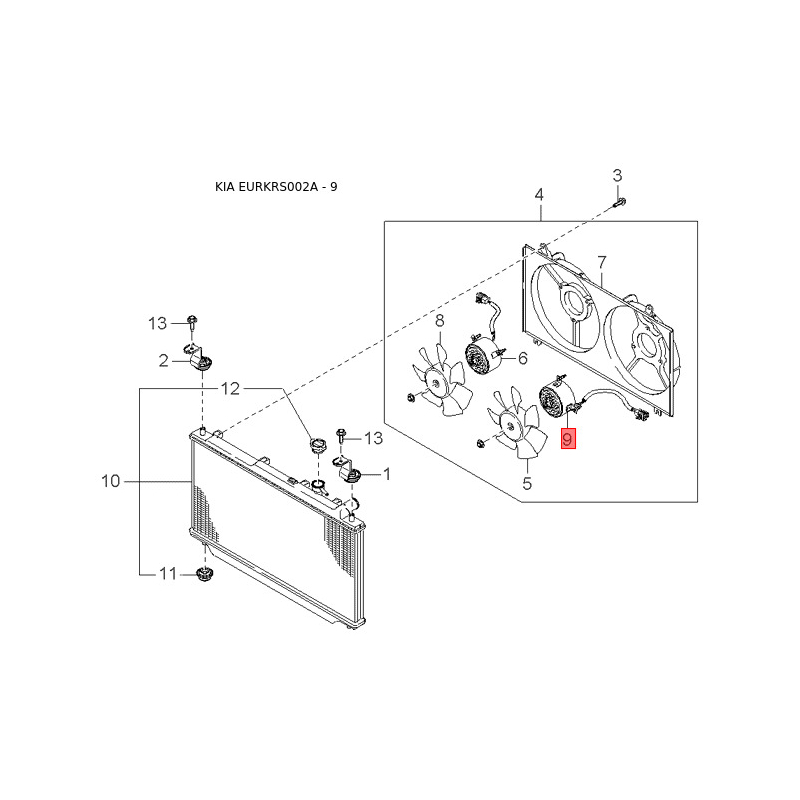 KIA EURKRS002A - 9

3
4
7
8
6
9
5
13
2
12
13
1
10
11