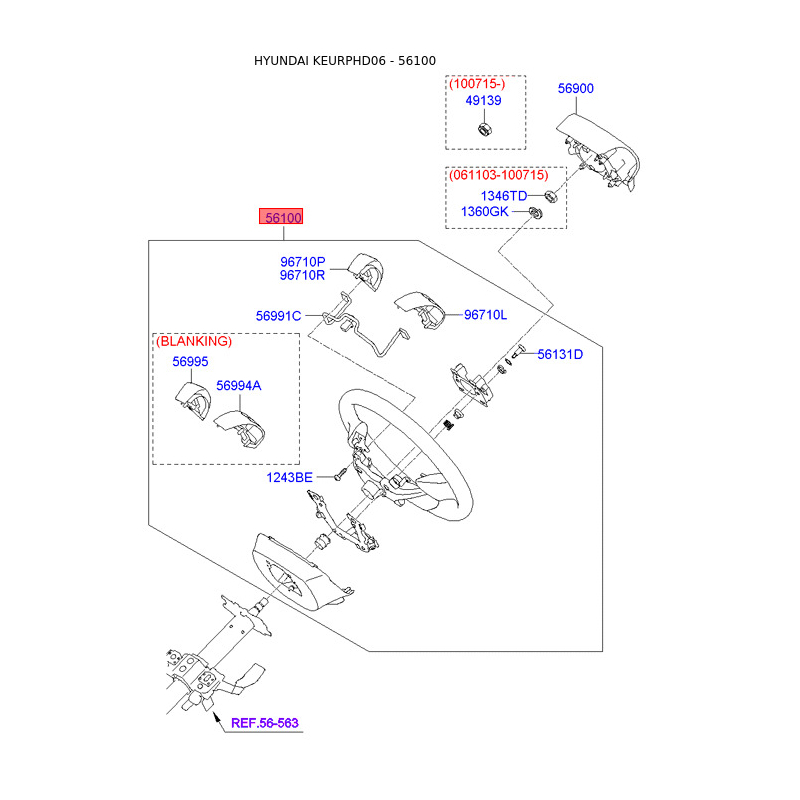 HYUNDAI KEURPHD06 - 56100

(100715-)
49139

56900

(061103-100715)
1346TD
1360GK

56100

96710P
96710R

56991C

96710L

(BLANKING)
56995
56994A

56131D

1243BE

REF.56-563