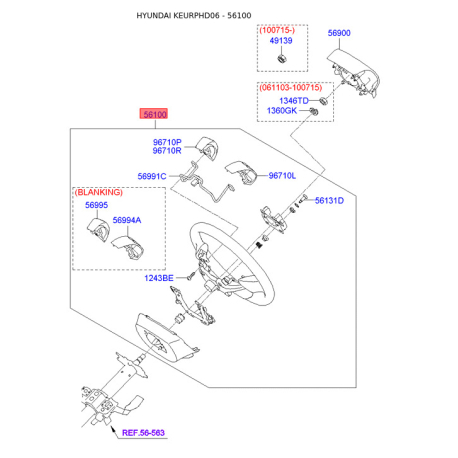 HYUNDAI KEURPHD06 - 56100

(100715-)
49139

56900

(061103-100715)
1346TD
1360GK

56100

96710P
96710R

56991C

96710L

(BLANKING)
56995
56994A

56131D

1243BE

REF.56-563