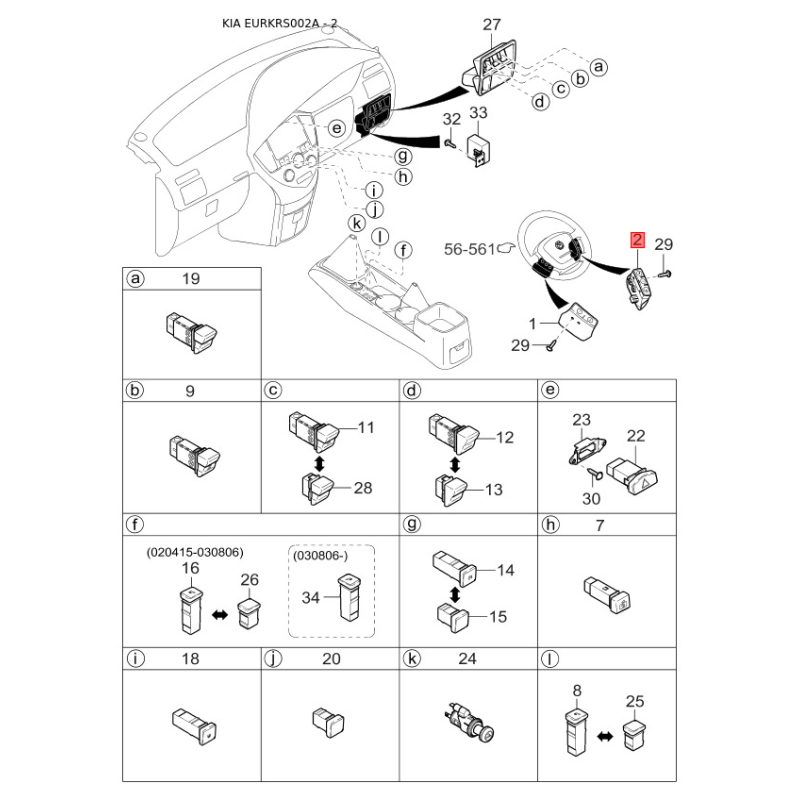 KIA EURKRS002A - 2

27
a
b
c
d
e
32
33
g
h
i
j
k
l
f
56-561
2
29
1
29

a 19

b 9
c
11
28
d
12
13
e
23
22
30

f
(020415-030806)
16
26
(030806-)
34
g
14
15
h 7

i 18
j 20
k 24
l
8
25