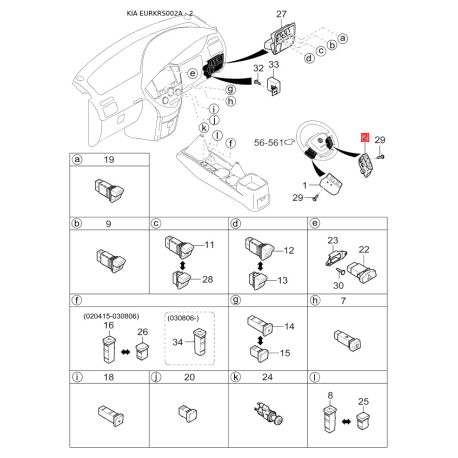 KIA EURKRS002A - 2

27
a
b
c
d
e
32
33
g
h
i
j
k
l
f
56-561
2
29
1
29

a 19

b 9

c
11
28

d
12
13

e
23
22
30

f
(020415-030806)
16
26
(030806-)
34

g
14
15

h 7

i 18

j 20

k 24

l
8
25