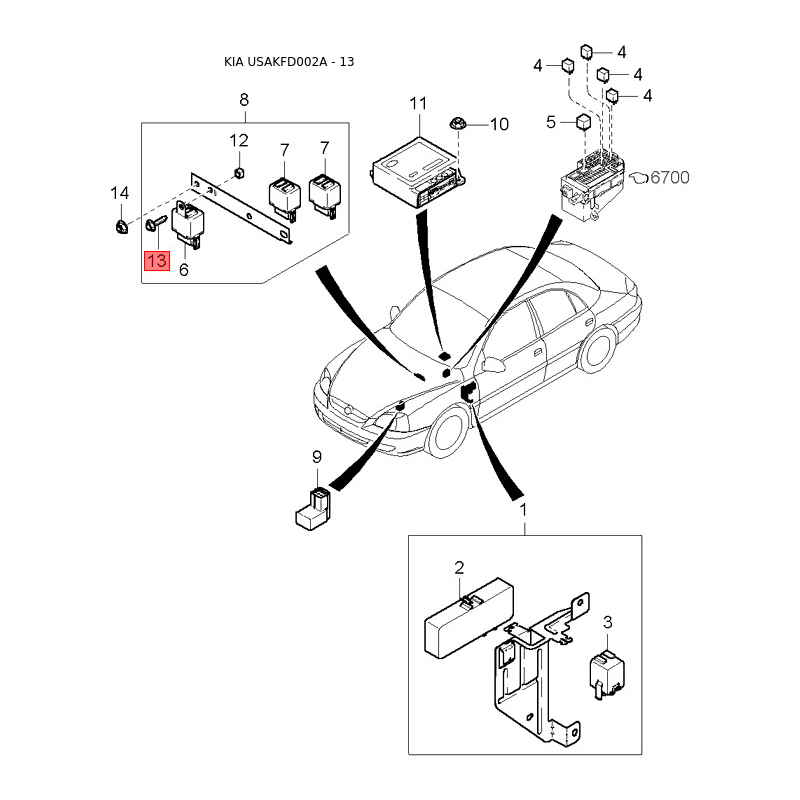 KIA USAKFD002A - 13

8
12
7
7
14
13
6
11
10
4
4
4
4
5
6700
9
1
2
3