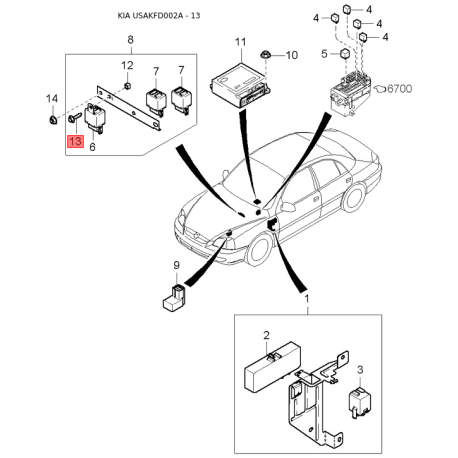 KIA USAKFD002A - 13

8

12

7

7

14

13

6

11

10

4

4

4

4

5

6700

9

1

2

3