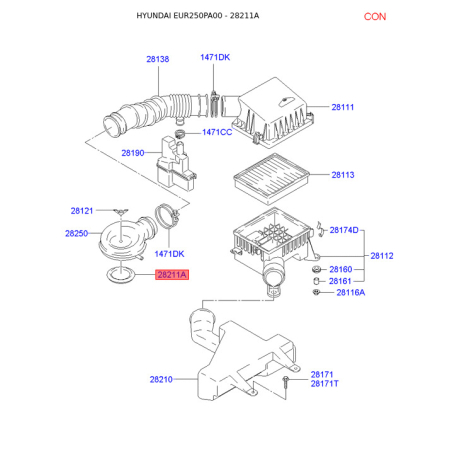 HYUNDAI EUR250PA00 - 28211A

CON

28138

1471DK

28111

1471CC

28190

28113

28121

28250

1471DK

28211A

28174D

28112

28160

28161

28116A

28210

28171
28171T