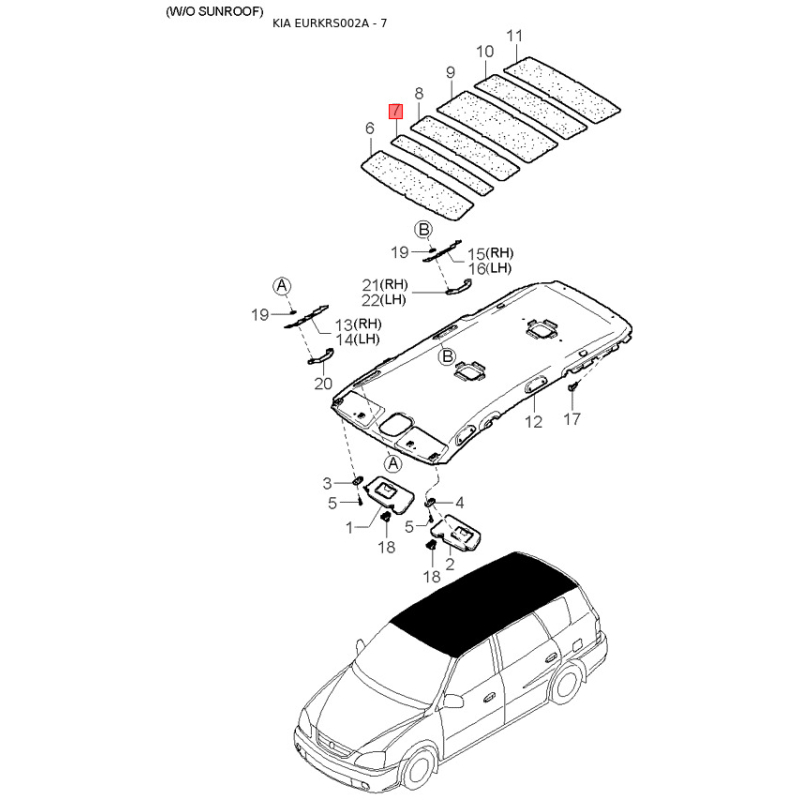 (W/O SUNROOF)
KIA EURKRS002A - 7

11
10
9
8
7
6

B
19
15(RH)
16(LH)
21(RH)
22(LH)

A
19
13(RH)
14(LH)
20
B
12
17
A
3
5
1
18
4
5
2
18