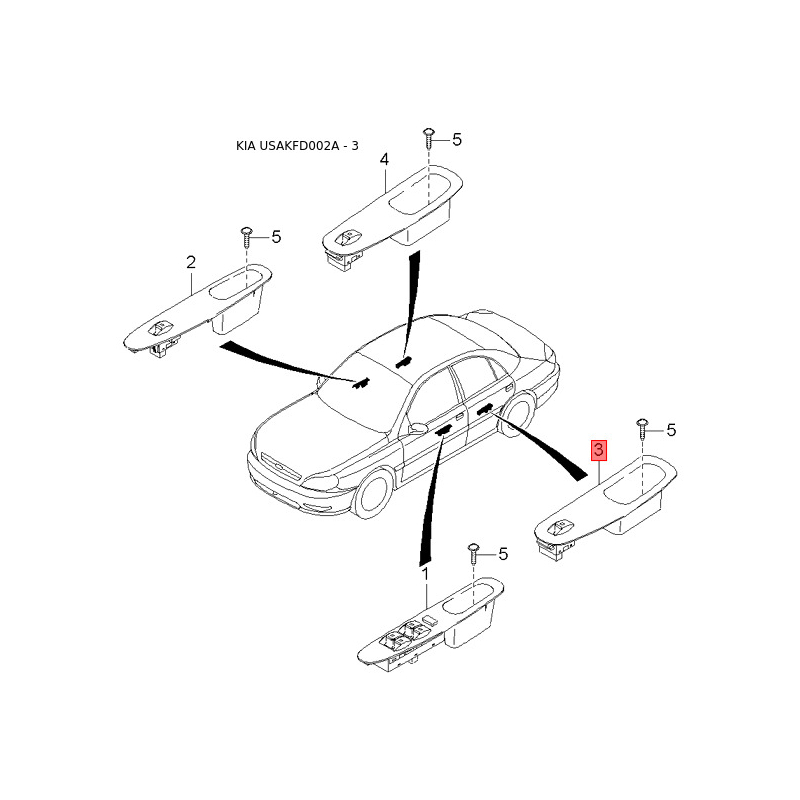 KIA USAKFD002A - 3

5

4

5

2

5

3

5

1