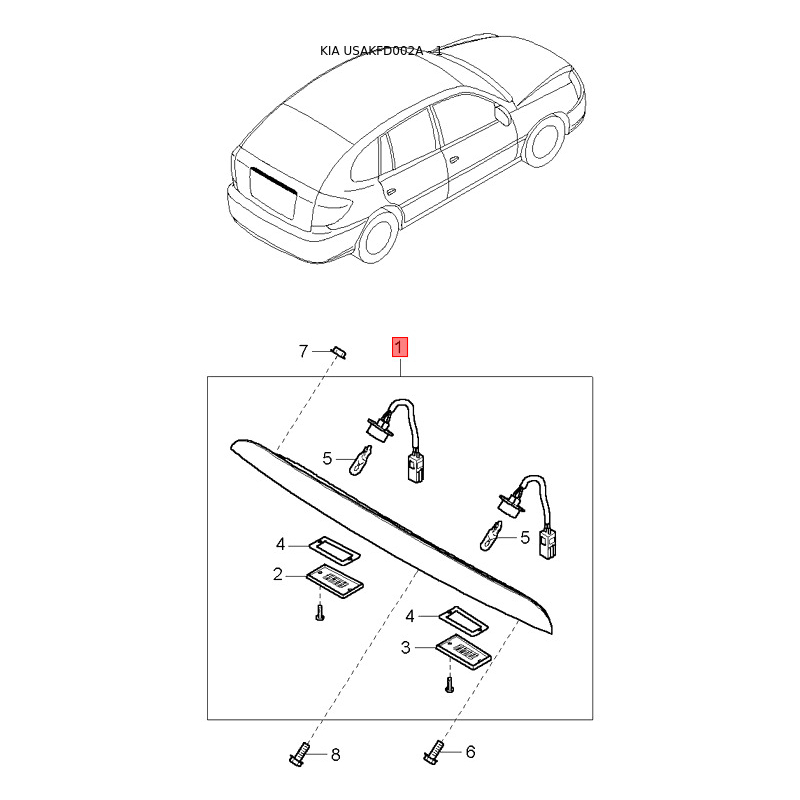 KIA USAKFD002A - 1

7
1
5
5
4
2
4
3
8
6