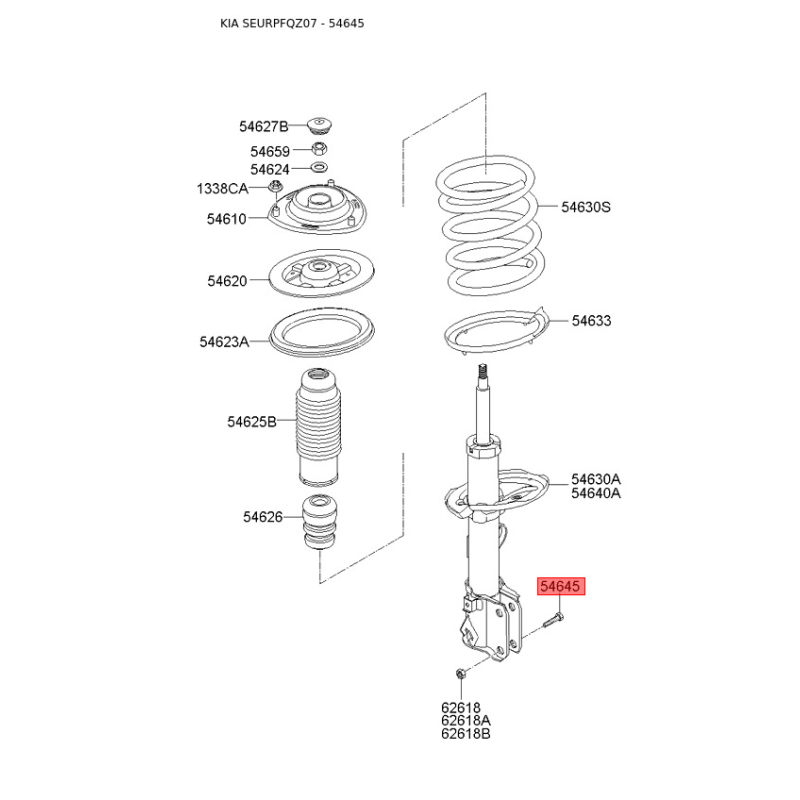 KIA SEURPFQZ07 - 54645

54627B
54659
54624
1338CA
54610
54620
54623A
54625B
54626
54630S
54633
54630A
54640A
54645
62618
62618A
62618B