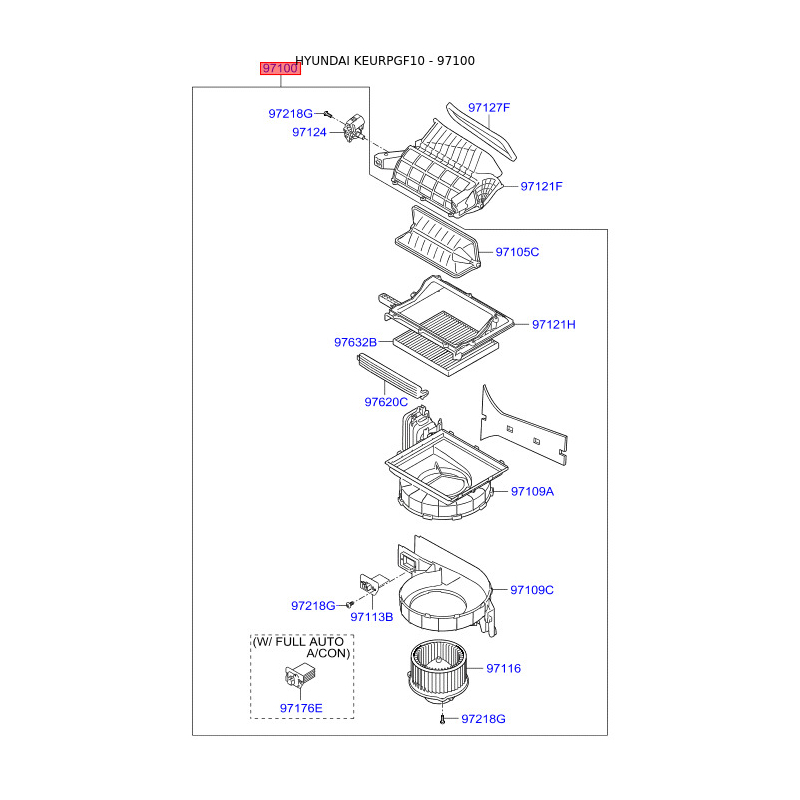 HYUNDAI KEURPGF10 - 97100

97100

97218G

97124

97127F

97121F

97105C

97121H

97632B

97620C

97109A

97109C

97218G

97113B

(W/ FULL AUTO A/CON)

97176E

97116

97218G