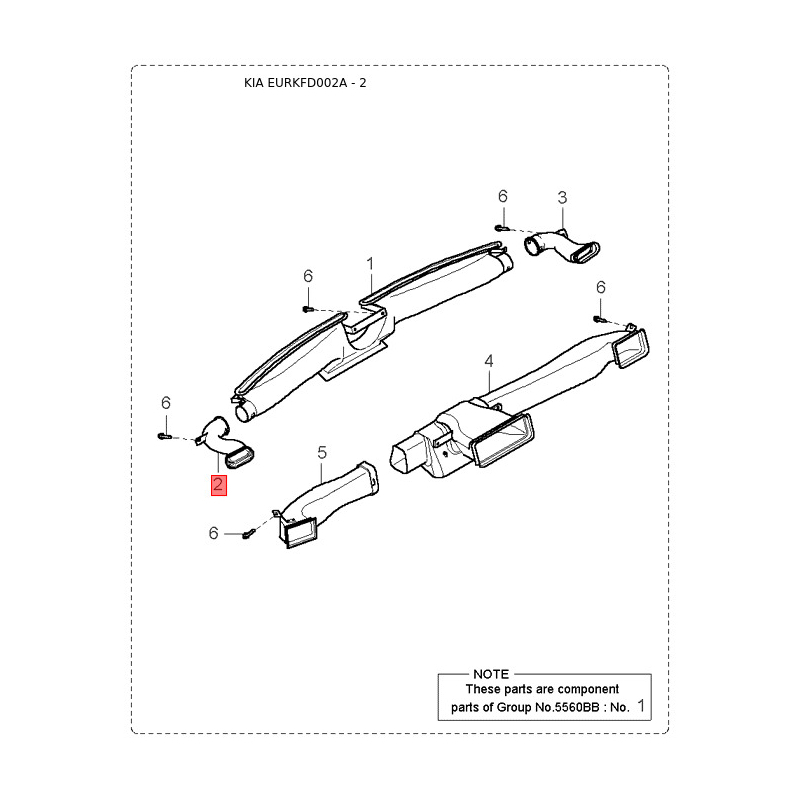 KIA EURKFD002A - 2

6
3
6
1
6
4
6
5
2
6

NOTE
These parts are component parts of Group No.5560BB : No. 1