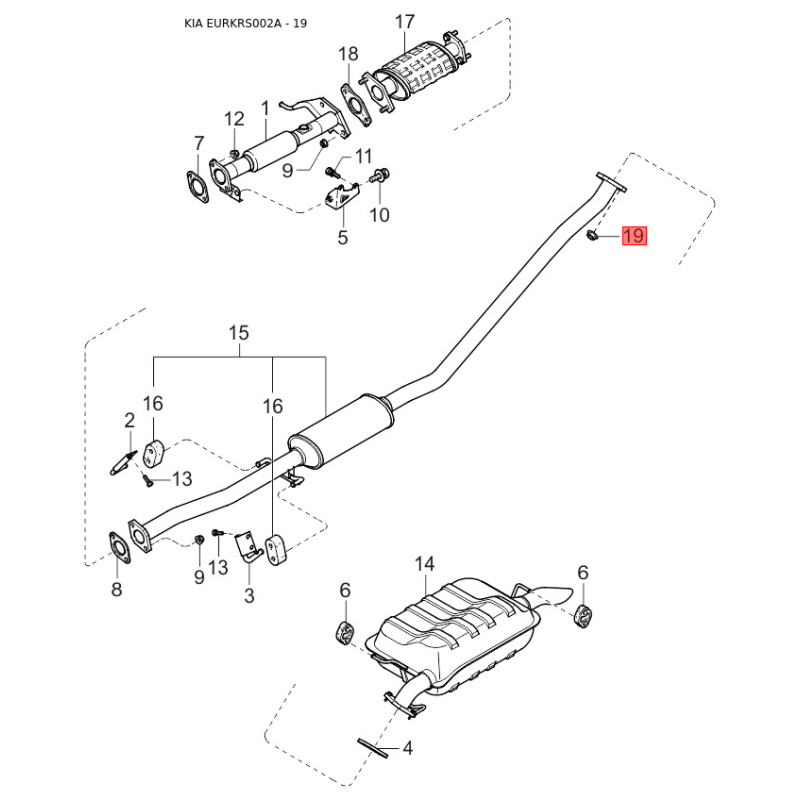 KIA EURKRS002A - 19

17
18
1
12
7
9
11
10
5
19
15
16
16
2
13
8
9
13
3
14
6
6
4