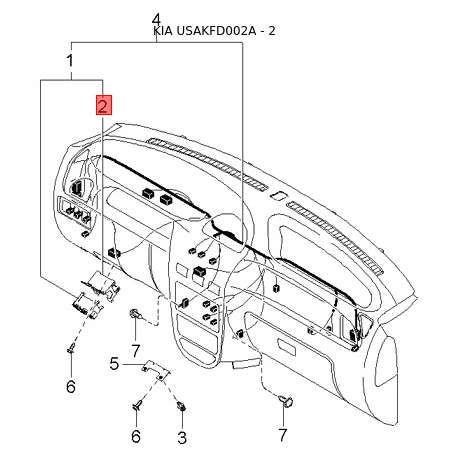 4
KIA USAKFD002A - 2
1
2
7
5
6
6
3
7