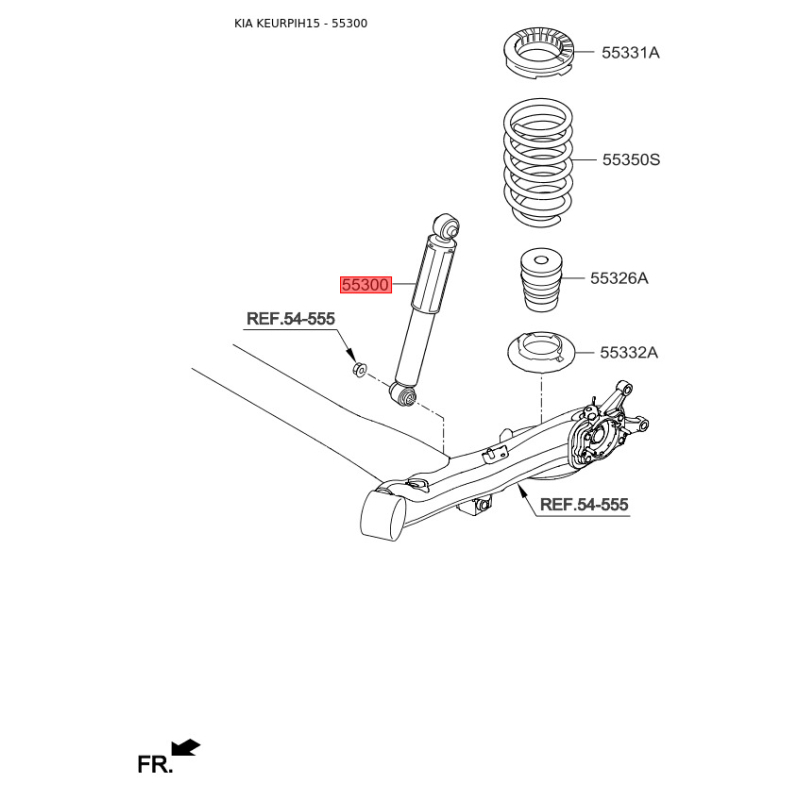 KIA KEURPIH15 - 55300

55331A

55350S

55300

55326A

REF.54-555

55332A

REF.54-555

FR.