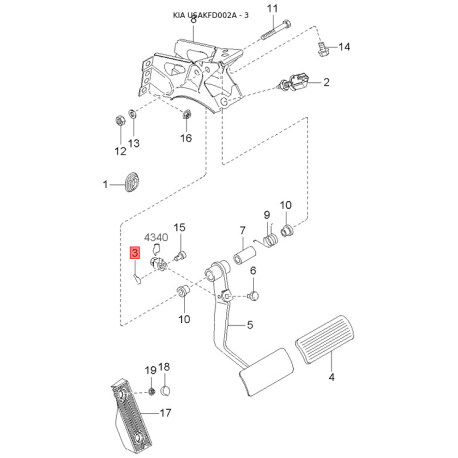 KIA USAKFD002A - 3

8
11
14
2
12
13
16
1
4340
15
3
7
9
10
6
10
5
4
19
18
17