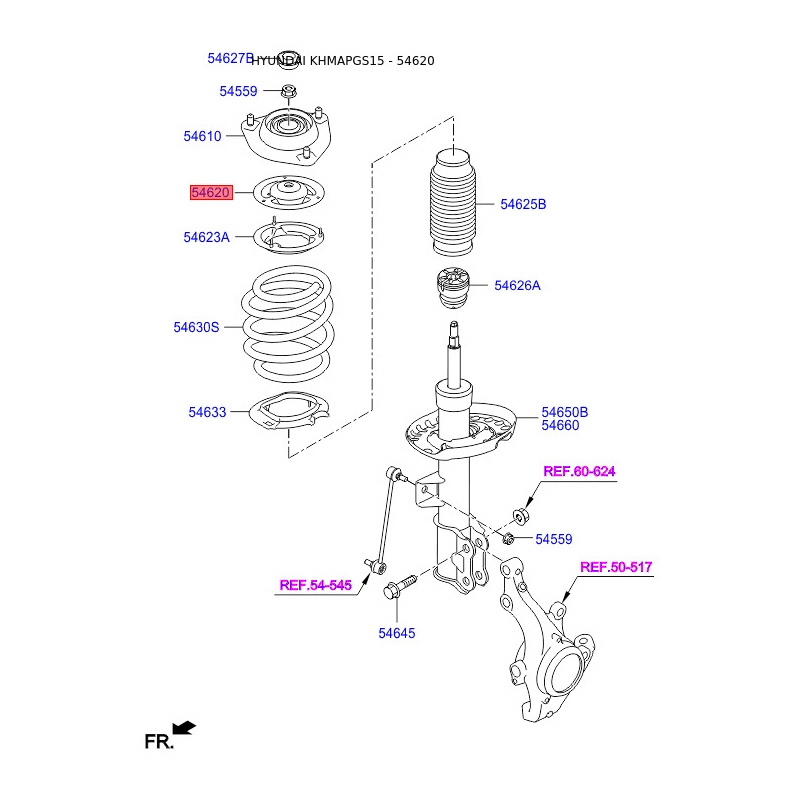 54627B HYUNDAI KHMAPGS15 - 54620

54559

54610

54620

54623A

54630S

54633

54625B

54626A

54650B
54660

REF.60-624

54559

REF.50-517

REF.54-545

54645

FR.