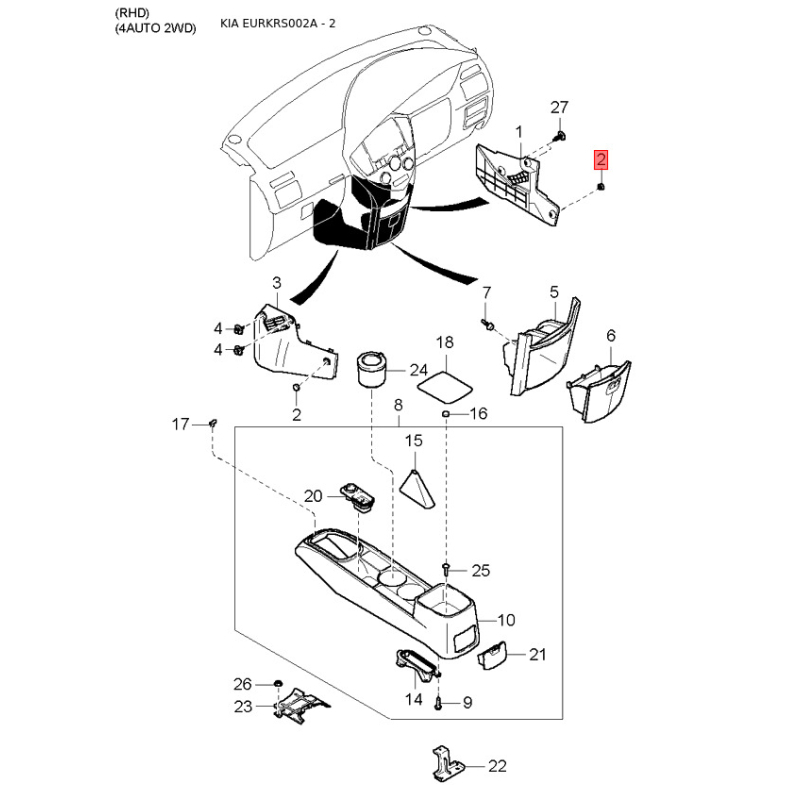 (RHD)
(4AUTO 2WD)

KIA EURKRS002A - 2

27
1
2
3
4
4
2
7
5
6
18
24
8
16
17
15
20
25
10
21
14
9
26
23
22