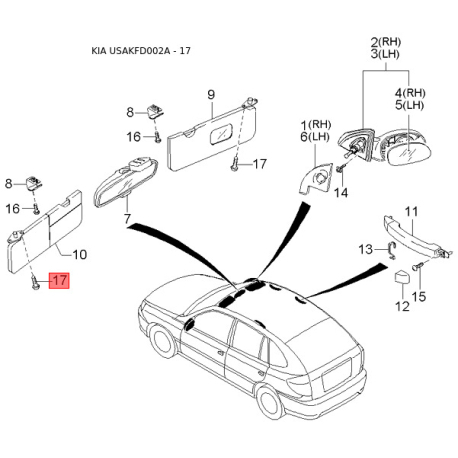 KIA USAKFD002A - 17

2(RH)
3(LH)

4(RH)
5(LH)

9

8

16

17

1(RH)
6(LH)

14

8

16

7

10

17

11

13

12

15