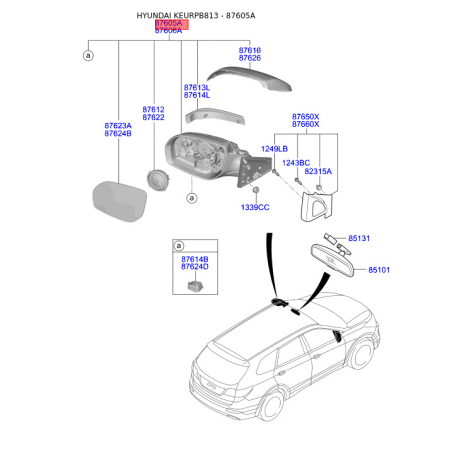 HYUNDAI KEURPB813 - 87605A
87605A
87606A

a

87616
87626

87613L
87614L

87612
87622

87623A
87624B

87650X
87660X

1249LB

1243BC

82315A

a

1339CC

a

87614B
87624D

85131

85101