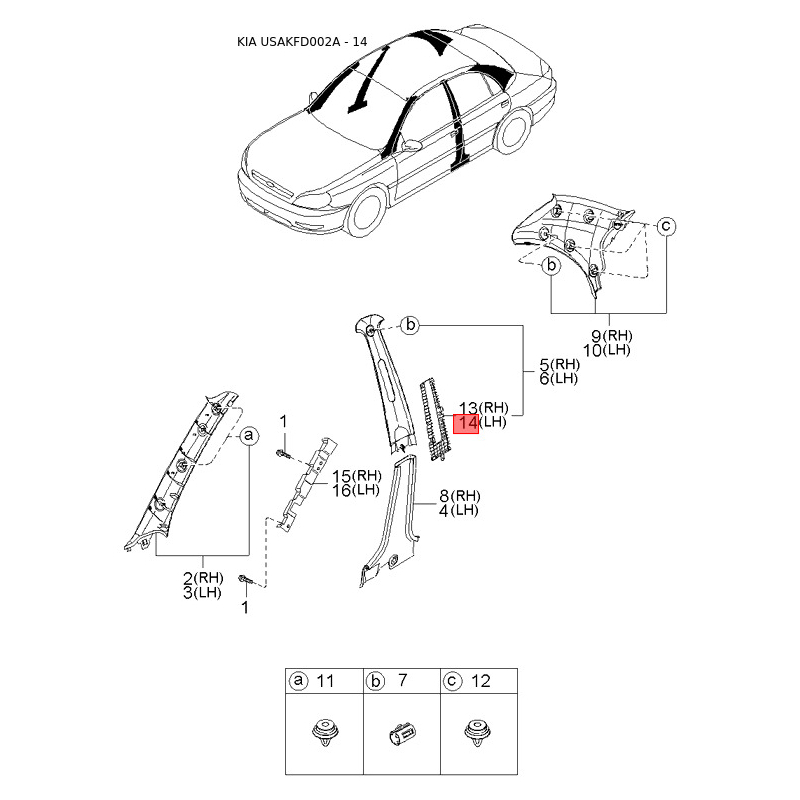 KIA USAKFD002A - 14

c
b
9(RH)
10(LH)

b
5(RH)
6(LH)
13(RH)
14(LH)

a
1
15(RH)
16(LH)
8(RH)
4(LH)
2(RH)
3(LH)
1

| a 11 | b 7 | c 12 |
|---|---|---|
| | | |