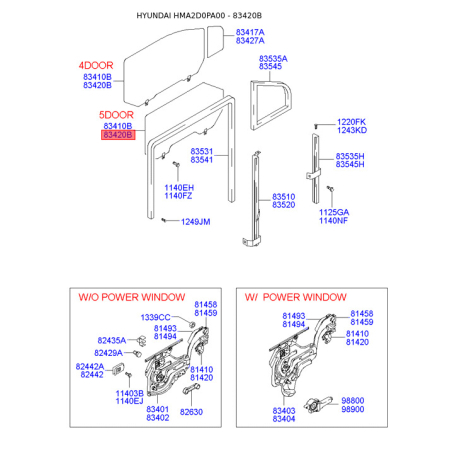 HYUNDAI HMA2D0PA00 - 83420B

83417A
83427A

4DOOR
83410B
83420B

83535A
83545

5DOOR
83410B
83420B

1220FK
1243KD

83531
83541

83535H
83545H

1140EH
1140FZ

83510
83520

1125GA
1140NF

1249JM

W/O POWER WINDOW

81458
81459

1339CC

81493
81494

82435A

82429A

82442A
82442

81410
81420

11403B
1140EJ

83401
83402

82630

W/ POWER WINDOW

81493
81494

81458
81459

81410
81420

83403
83404

98800
98900