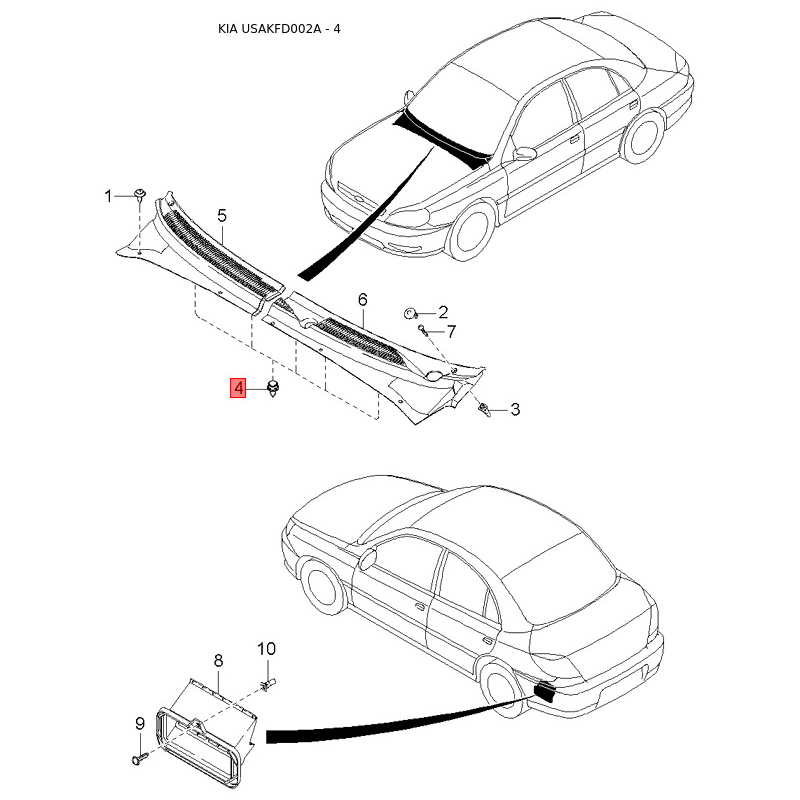 KIA USAKFD002A - 4

1
5
6
2
7
4
3
8
10
9