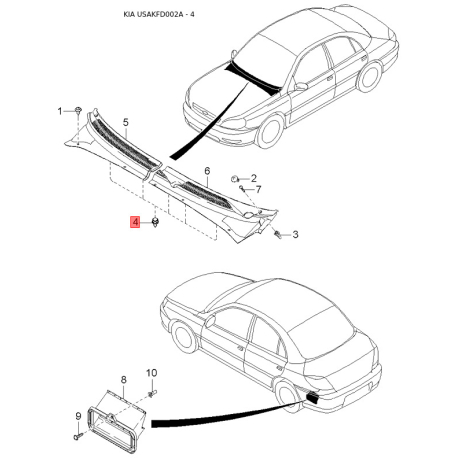 KIA USAKFD002A - 4

1
5
6
2
7
4
3
10
8
9