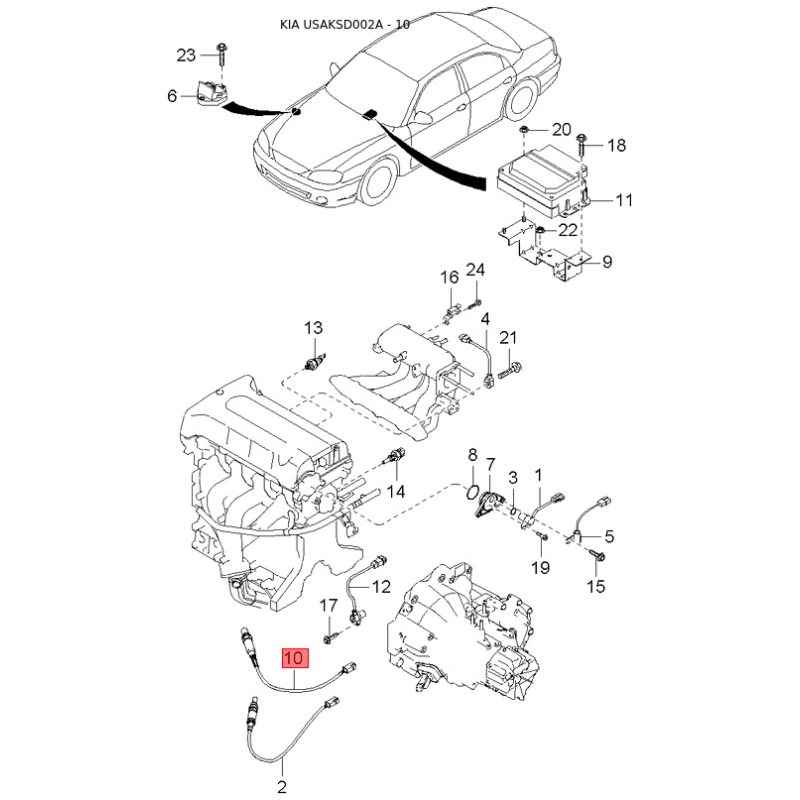 KIA USAKSD002A - 10

23
6
20
18
11
22
9
16
24
13
4
21
8
7
3
1
14
5
19
15
12
17
10
2