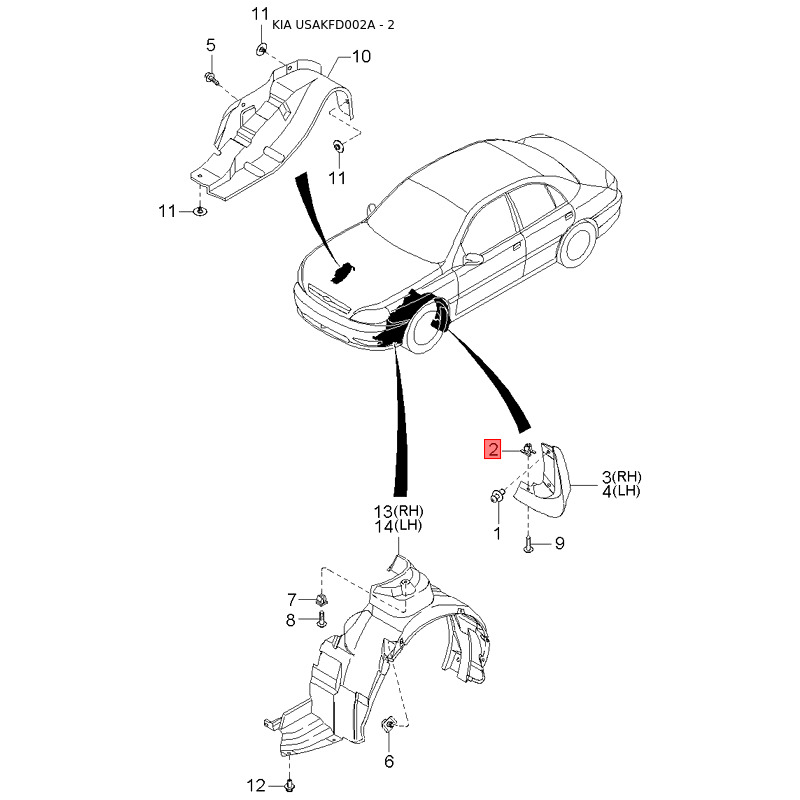 11 KIA USAKFD002A - 2

5

10

11

11

2

3(RH)
4(LH)

1

9

13(RH)
14(LH)

7

8

6

12