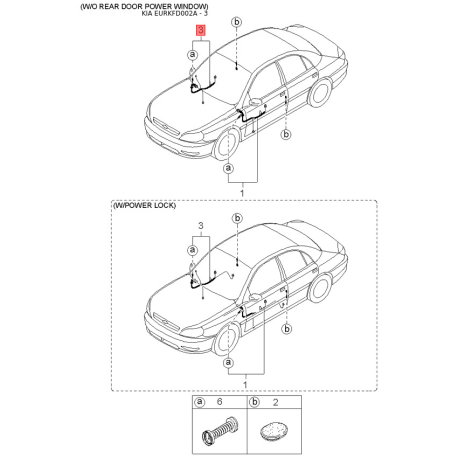 (W/O REAR DOOR POWER WINDOW)
KIA EURKFD002A - 3

3
b
a
b
a
1

(W/POWER LOCK)
3
b
a
b
a
1

| a 6 | b 2 |
|---|---|