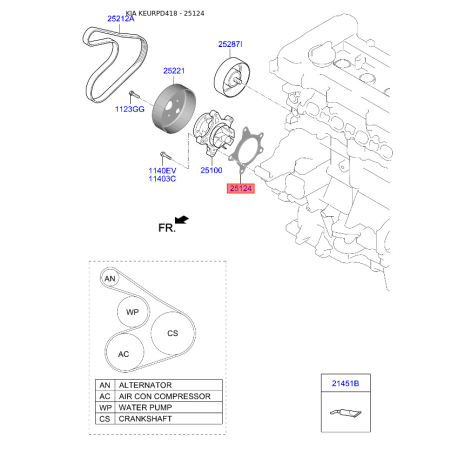 KIA KEURPD418 - 25124

25212A

25287I

25221

1123GG

1140EV
11403C

25100

25124

FR.

AN

WP

CS

AC

| AN | ALTERNATOR |
|---|---|
| AC | AIR CON COMPRESSOR |
| WP | WATER PUMP |
| CS | CRANKSHAFT |

21451B