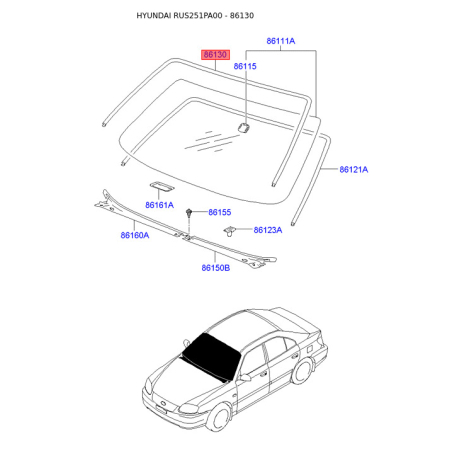 HYUNDAI RUS251PA00 - 86130

86111A
86130
86115
86121A
86161A
86155
86123A
86160A
86150B