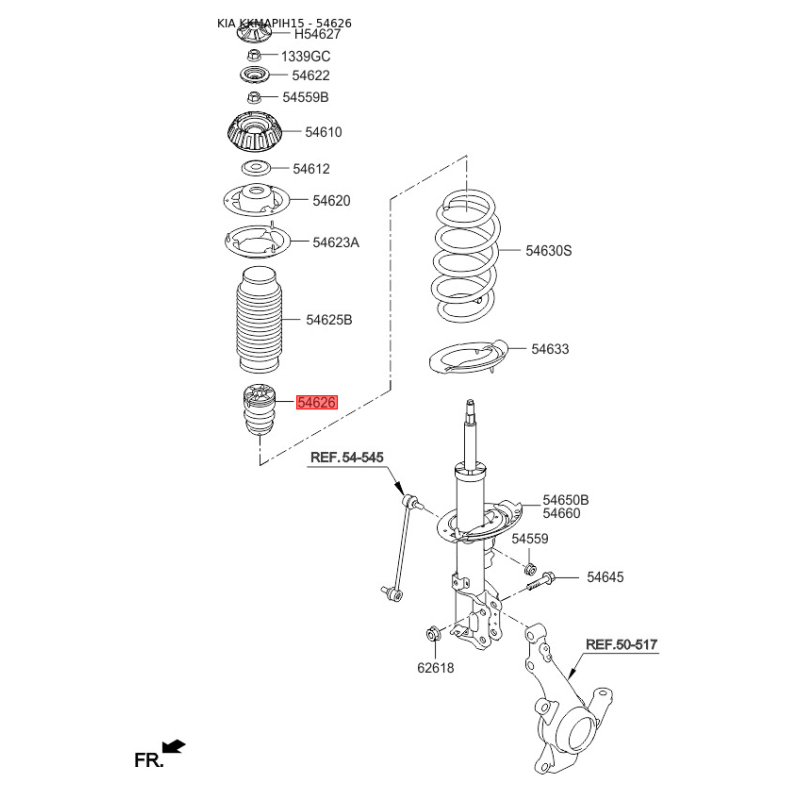 KIA KKMAPIH15 - 54626
H54627
1339GC
54622
54559B
54610
54612
54620
54623A
54625B
54626
54630S
54633
REF.54-545
54650B
54660
54559
54645
62618
REF.50-517
FR.