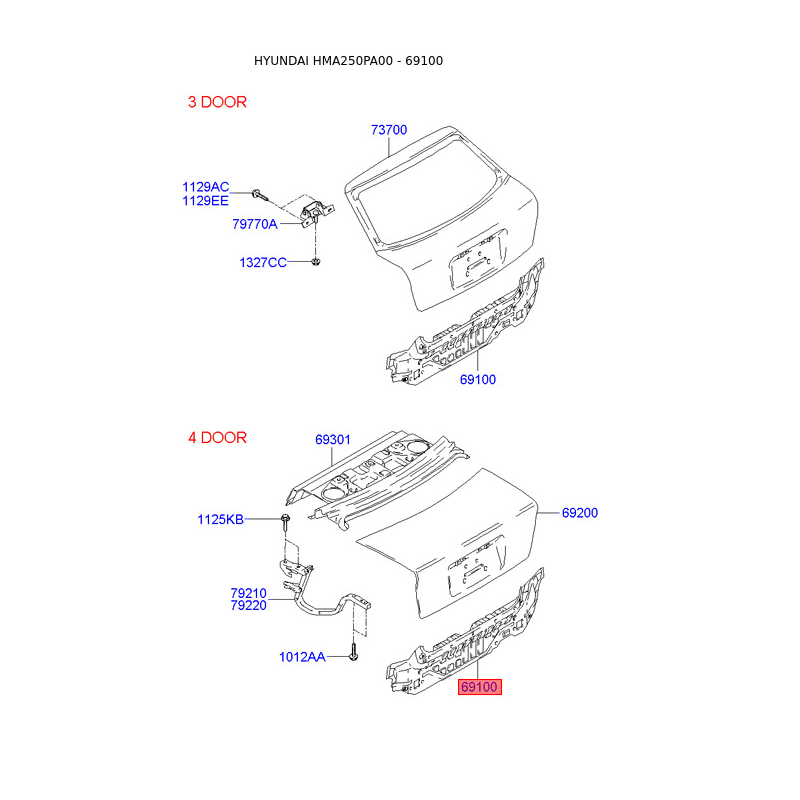 HYUNDAI HMA250PA00 - 69100

3 DOOR

73700

1129AC
1129EE

79770A

1327CC

69100

4 DOOR

69301

1125KB

69200

79210
79220

1012AA

69100