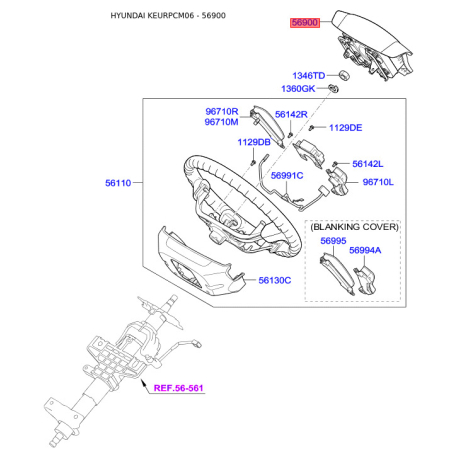 HYUNDAI KEURPCM06 - 56900

56900

1346TD

1360GK

96710R
96710M

56142R

1129DE

1129DB

56142L

56991C

96710L

56110

(BLANKING COVER)

56995

56994A

56130C

REF.56-561