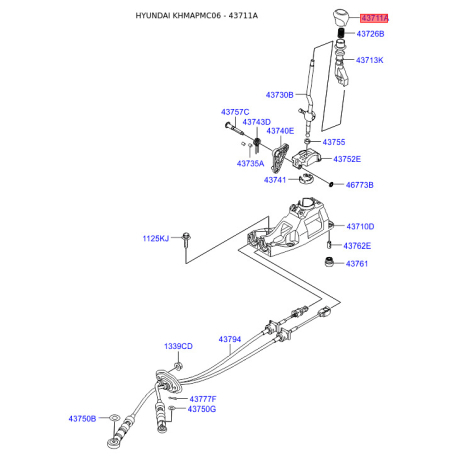 HYUNDAI KHMAPMC06 - 43711A

43711A
43726B
43713K
43730B
43757C
43743D
43740E
43755
43735A
43752E
43741
46773B
43710D
1125KJ
43762E
43761
1339CD
43794
43777F
43750G
43750B