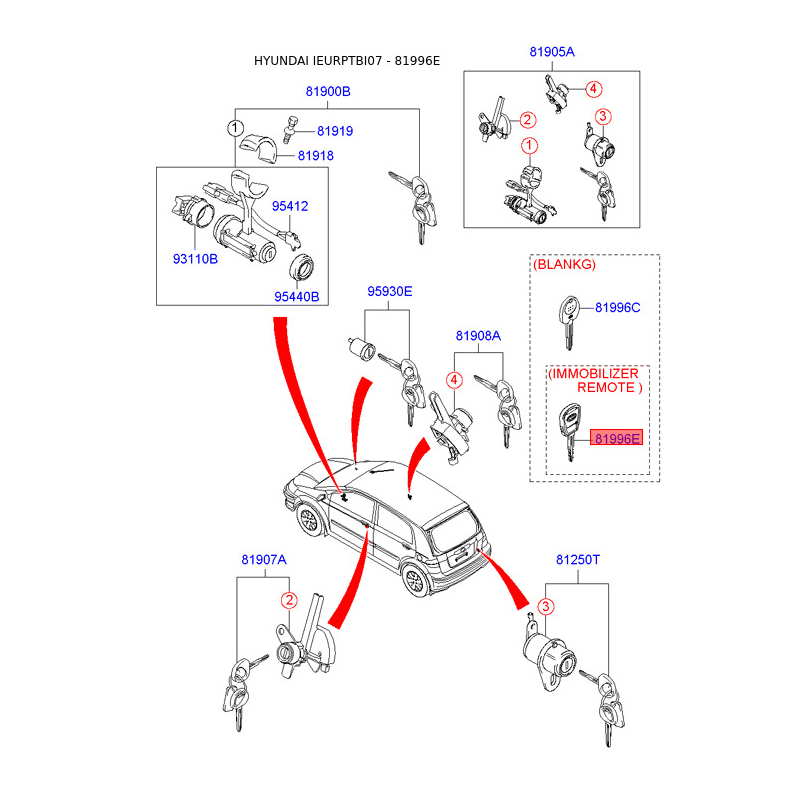 HYUNDAI IEURPTBI07 - 81996E

81900B
1
81919
81918
95412
93110B
95440B

81905A
4
2
3
1

(BLANKG)
81996C

(IMMOBILIZER REMOTE )
81996E

95930E

81908A
4

81907A
2

81250T
3