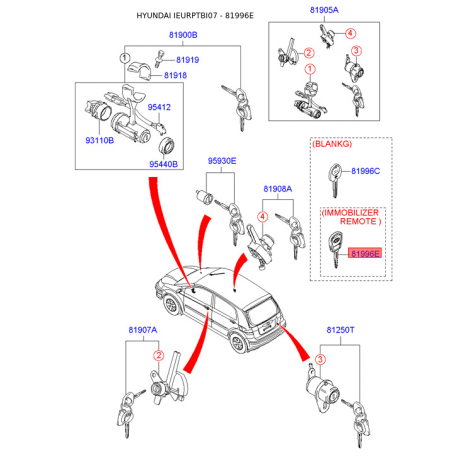 HYUNDAI IEURPTBI07 - 81996E

81900B
1
81919
81918
95412
93110B
95440B

81905A
4
2
3
1

(BLANKG)
81996C
(IMMOBILIZER REMOTE )
81996E

95930E

81908A
4

81907A
2

81250T
3