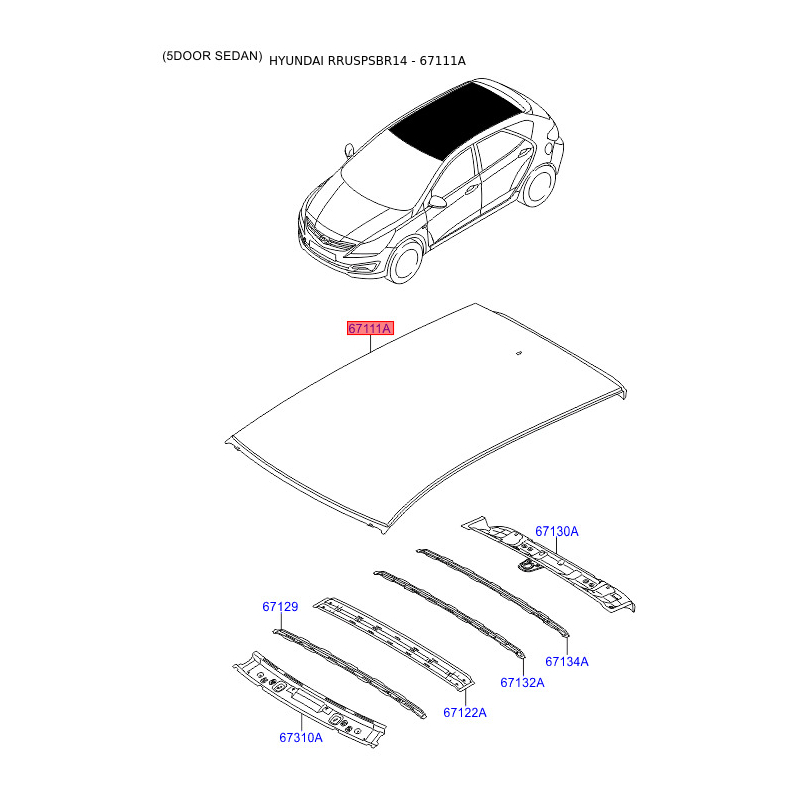 (5DOOR SEDAN) HYUNDAI RRUSPSBR14 - 67111A

67111A

67130A

67129

67134A

67132A

67122A

67310A