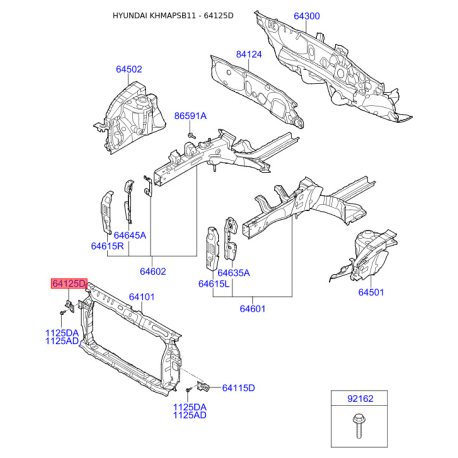 HYUNDAI KHMAPSB11 - 64125D

64300
84124
64502
86591A
64645A
64615R
64602
64635A
64615L
64601
64501
64125D
64101
1125DA
1125AD
64115D
1125DA
1125AD
92162