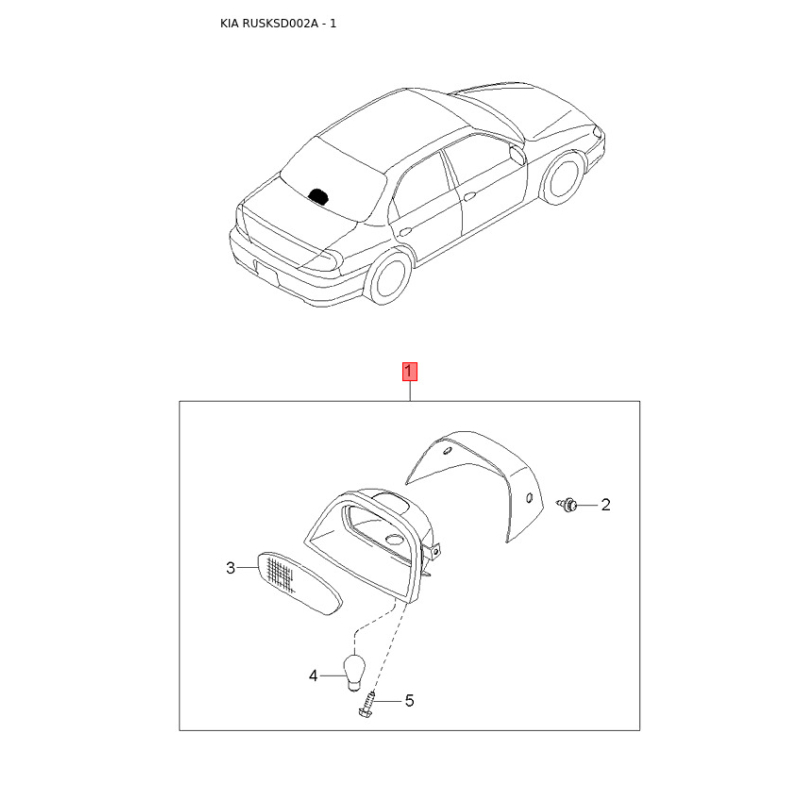 KIA RUSKSD002A - 1

1

2

3

4

5