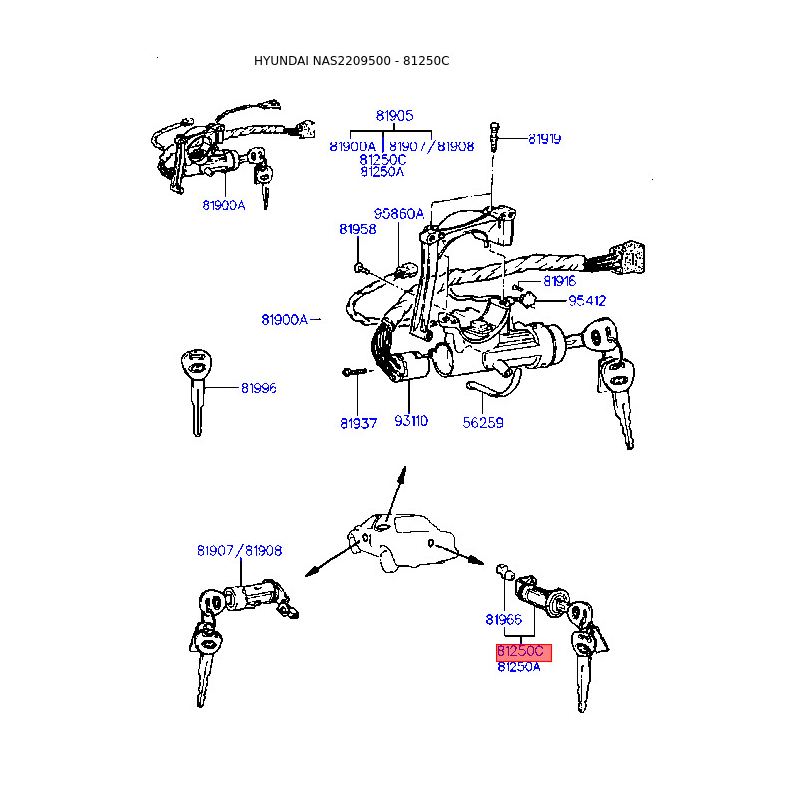 HYUNDAI NAS2209500 - 81250C

81905
81900A
81907/81908
81250C
81250A
81919

81900A

95860A
81958
81916
95412
81900A

81996

81937
93110
56259

81907/81908

81965
81250C
81250A