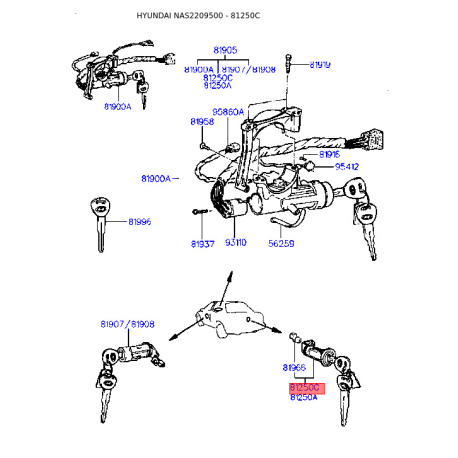 HYUNDAI NAS2209500 - 81250C

81905
81900A
81907/81908
81250C
81250A
81919
81900A
95860A
81958
81916
95412
81900A
81996
81937
93110
56259
81907/81908
81966
81250C
81250A