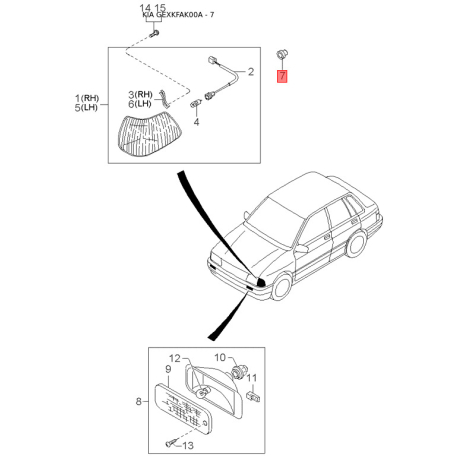 14 15
KIA GEXKFAK00A - 7

2

7

1(RH)
5(LH)

3(RH)
6(LH)

4

12

10

9

11

8

13