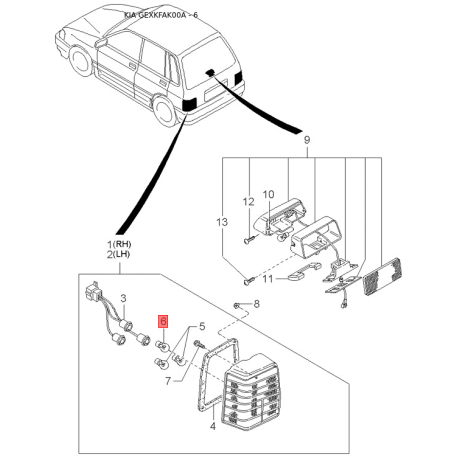 KIA GEXKFAK00A - 6

9

12
10
13
11

1(RH)
2(LH)

3
6
5
8
7
4