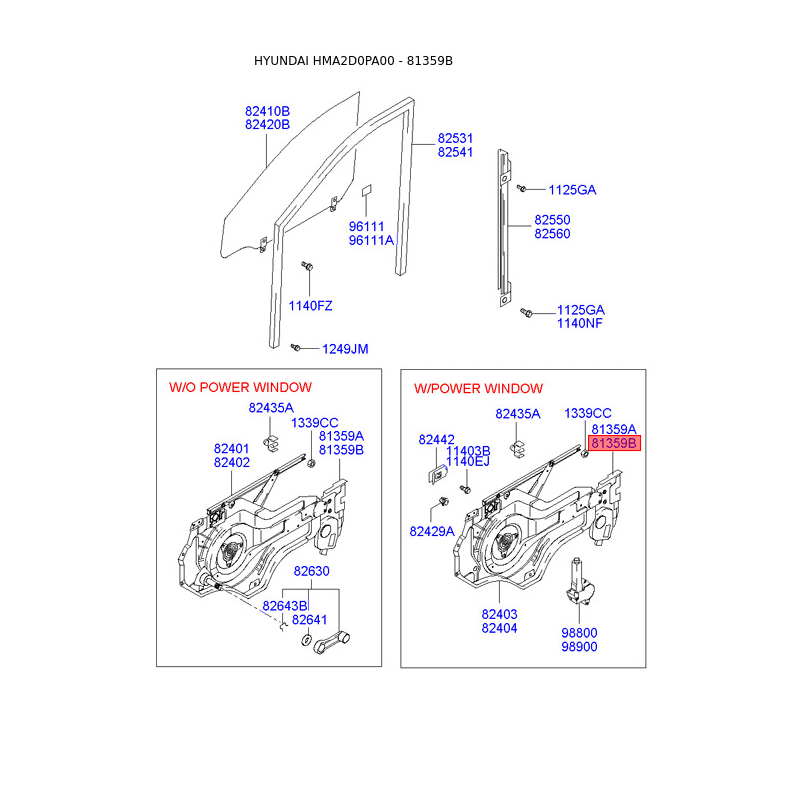 HYUNDAI HMA2D0PA00 - 81359B

82410B
82420B

82531
82541

1125GA

82550
82560

96111
96111A

1140FZ

1125GA
1140NF

1249JM

W/O POWER WINDOW

82435A
1339CC
81359A
81359B
82401
82402

82630
82643B
82641

W/POWER WINDOW

82435A
1339CC
81359A
81359B
82442
11403B
1140EJ

82429A

82403
82404

98800
98900