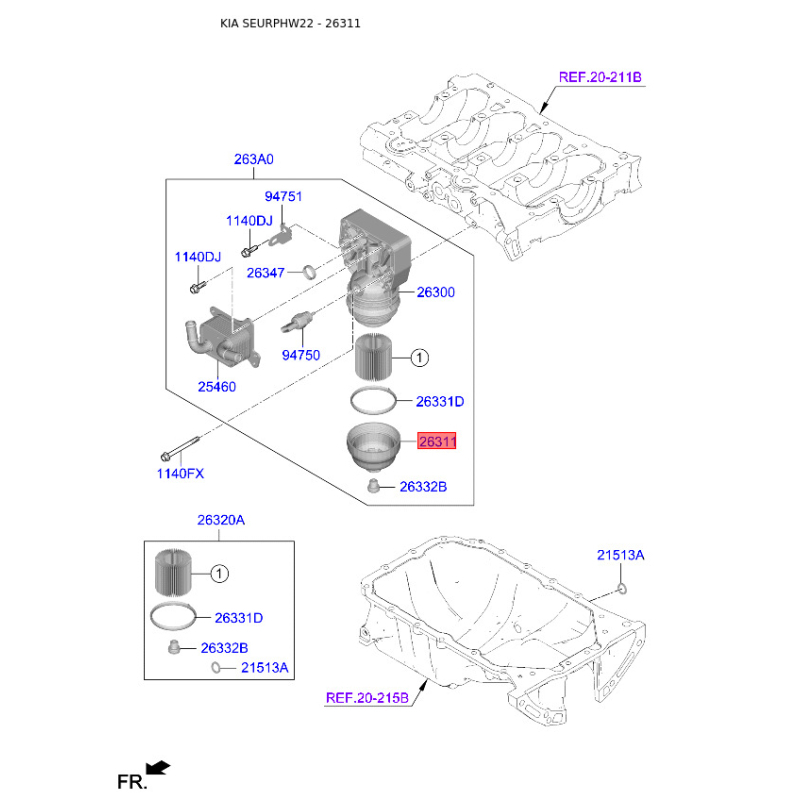 KIA SEURPHW22 - 26311

REF.20-211B

263A0

94751

1140DJ

1140DJ

26347

26300

94750

1

25460

26331D

26311

1140FX

26332B

26320A

1

26331D

26332B

21513A

21513A

REF.20-215B

FR.