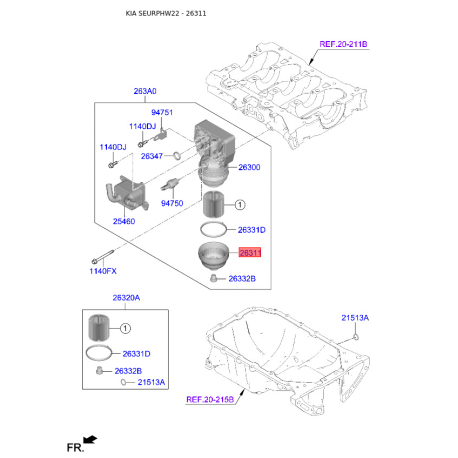 KIA SEURPHW22 - 26311

REF.20-211B

263A0

94751

1140DJ

1140DJ

26347

26300

94750

1

25460

26331D

26311

1140FX

26332B

26320A

1

26331D

26332B

21513A

21513A

REF.20-215B

FR.