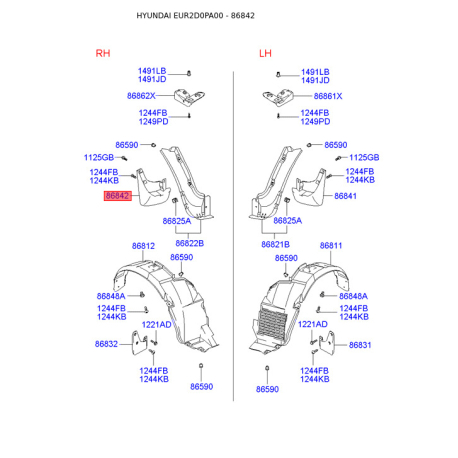 HYUNDAI EUR2D0PA00 - 86842

RH

1491LB
1491JD
86862X
1244FB
1249PD
86590
1125GB
1244FB
1244KB
86842
86825A
86822B
86812
86590
86848A
1244FB
1244KB
1221AD
86832
1244FB
1244KB
86590

LH

1491LB
1491JD
86861X
1244FB
1249PD
86590
1125GB
1244FB
1244KB
86841
86825A
86821B
86811
86590
86848A
1244FB
1244KB
1221AD
86831
1244FB
1244KB
86590